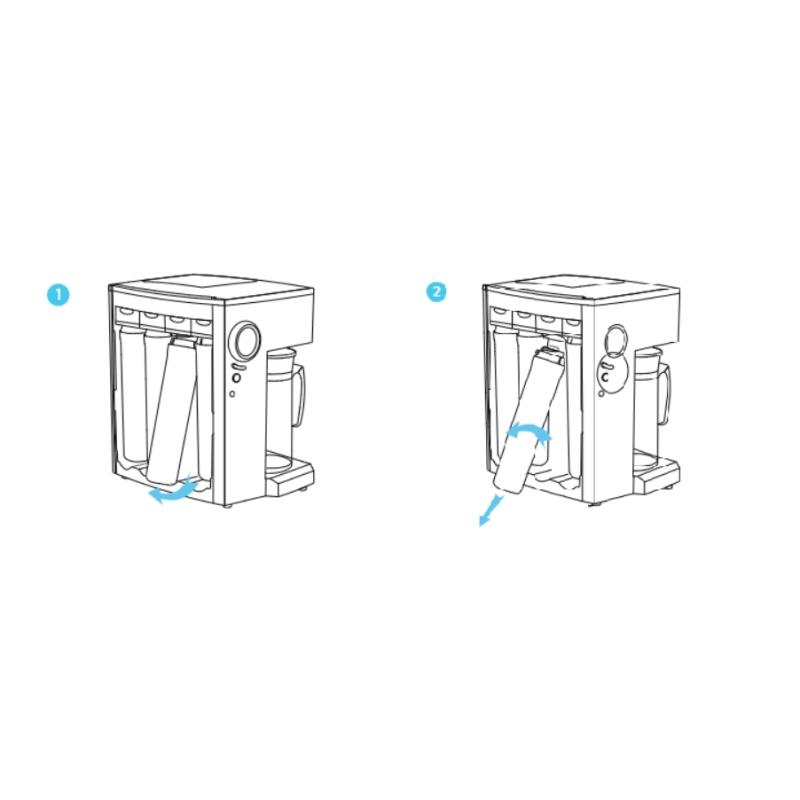 1

2