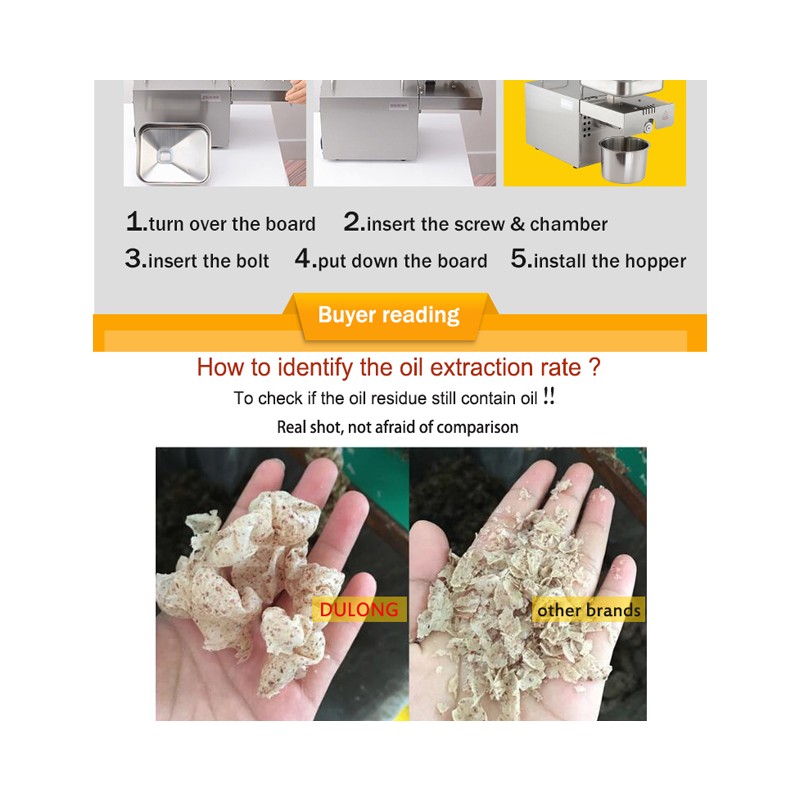 1.turn over the board 2.insert the screw & chamber
3.insert the bolt 4.put down the board 5.install the hopper

Buyer reading

How to identify the oil extraction rate ?
To check if the oil residue still contain oil !!
Real shot, not afraid of comparison

DULONG

other brands