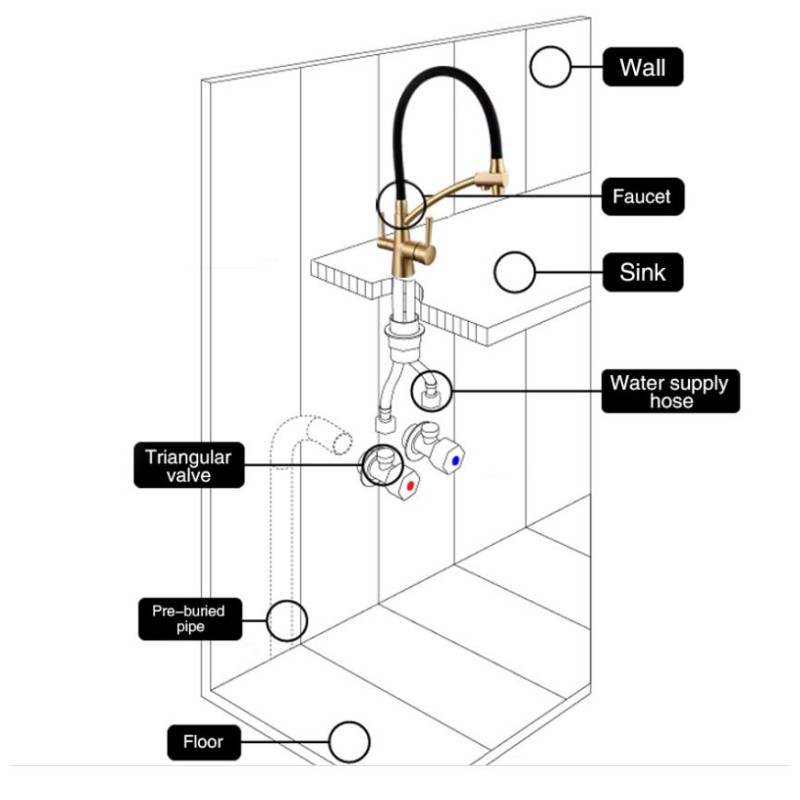 Wall

Faucet

Sink

Water supply hose

Triangular valve

Pre-buried pipe

Floor