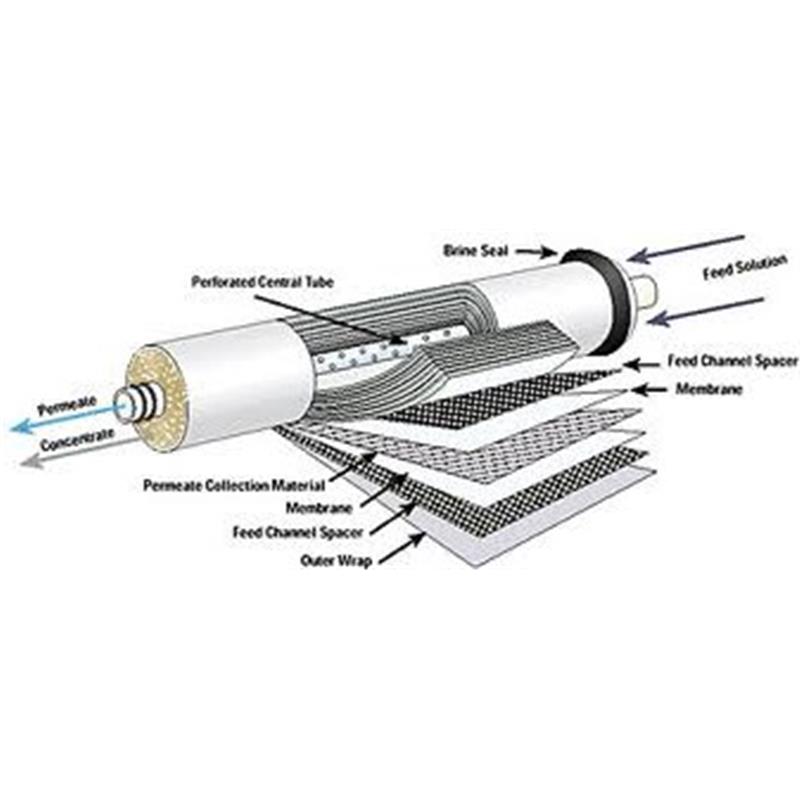 Brine Seal
Feed Solution
Perforated Central Tube
Feed Channel Spacer
Membrane
Permeate
Concentrate
Permeate Collection Material
Membrane
Feed Channel Spacer
Outer Wrap